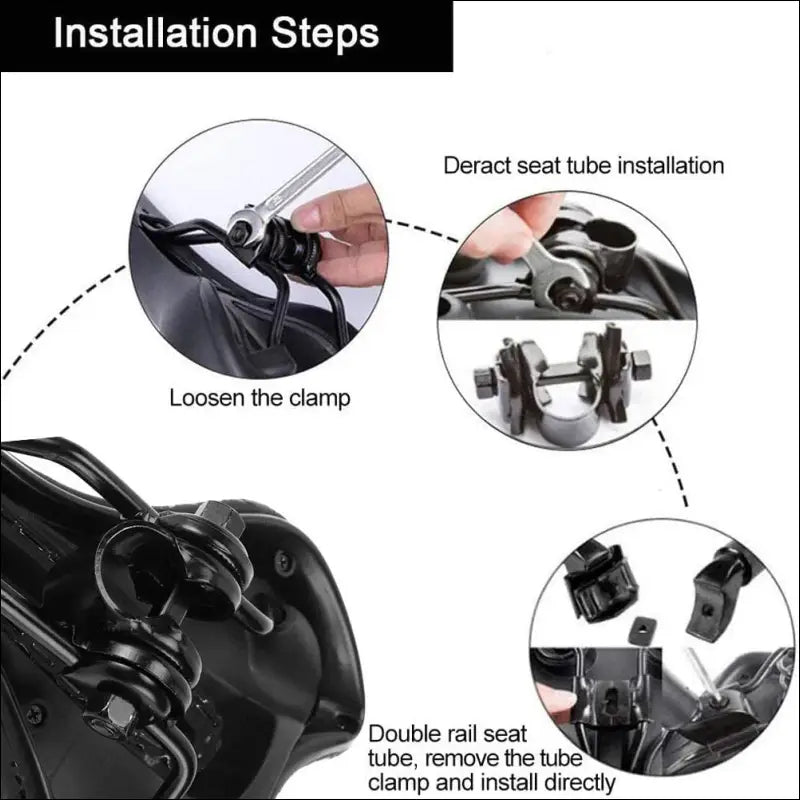 Installation Steps

Deract seat tube installation

Loosen the clamp

Double rail seat tube, remove the tube clamp and install directly