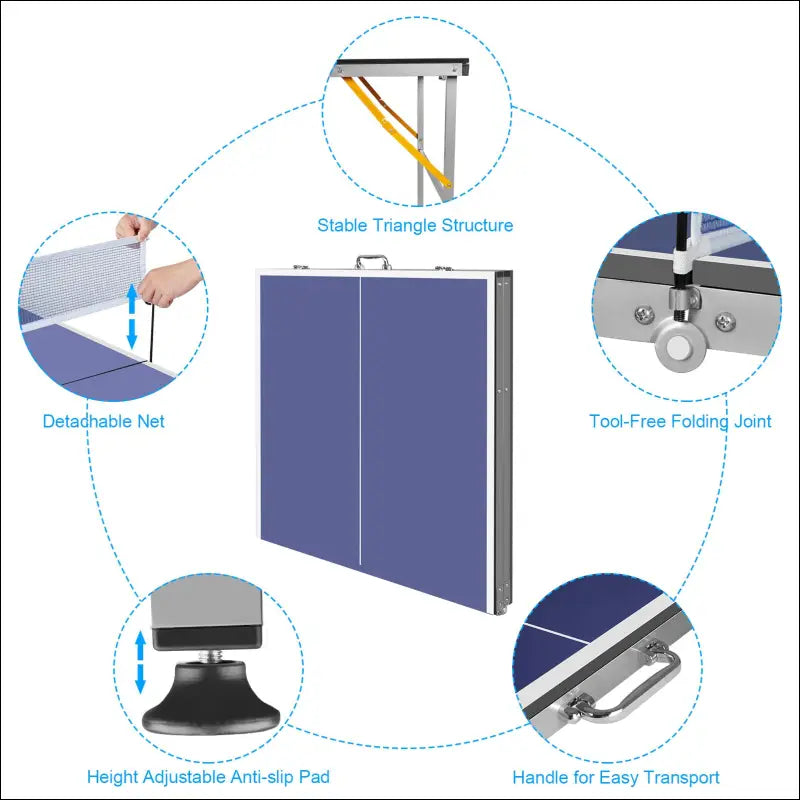 Stable Triangle Structure

Detachable Net

Tool-Free Folding Joint

Height Adjustable Anti-slip Pad

Handle for Easy Transport